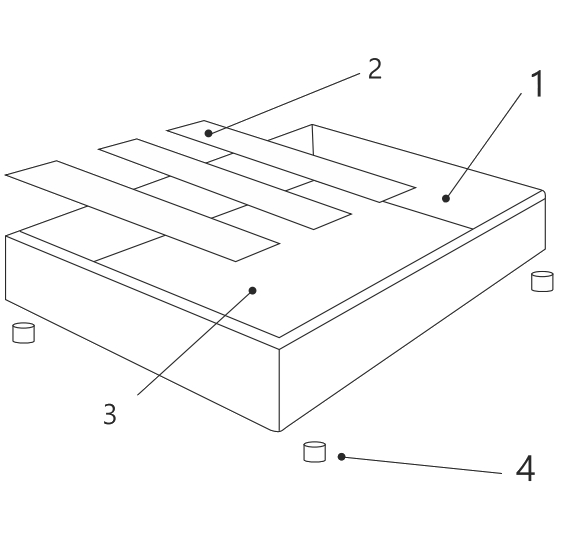 2
1
3
4