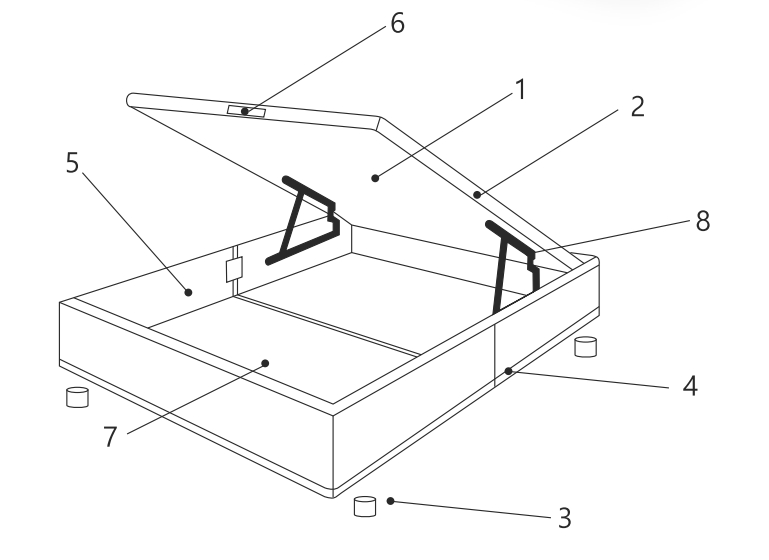 6
1
2
5
8
4
7
3